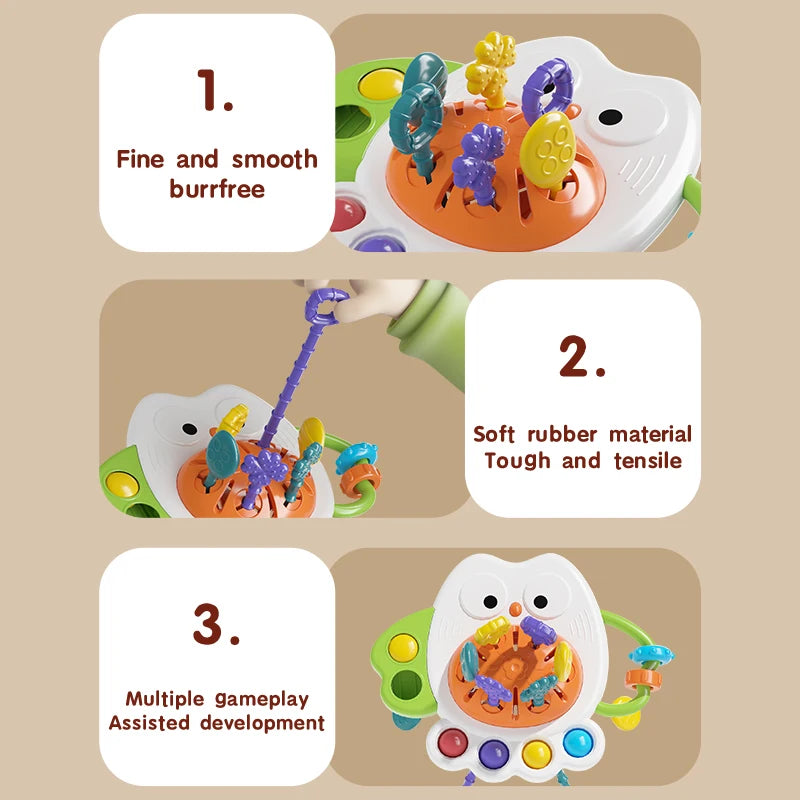 1.

Fine and smooth burrfree

2.

Soft rubber material
Tough and tensile

3.

Multiple gameplay
Assisted development